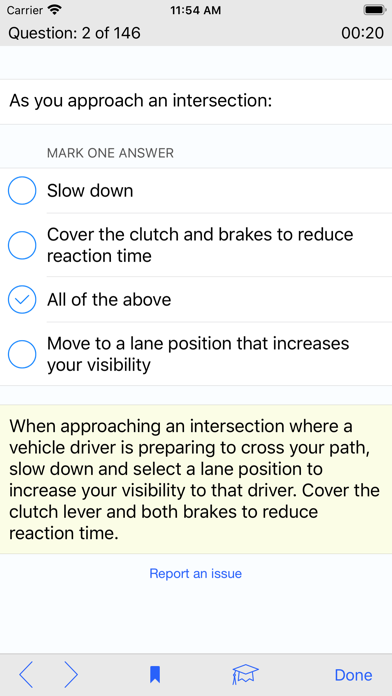 Carrier 11:54 AM

Question: 2 of 146 00:20

As you approach an intersection:

MARK ONE ANSWER

Slow down

Cover the clutch and brakes to reduce reaction time

All of the above

Move to a lane position that increases your visibility

When approaching an intersection where a vehicle driver is preparing to cross your path, slow down and select a lane position to increase your visibility to that driver. Cover the clutch lever and both brakes to reduce reaction time.

Report an issue

Done