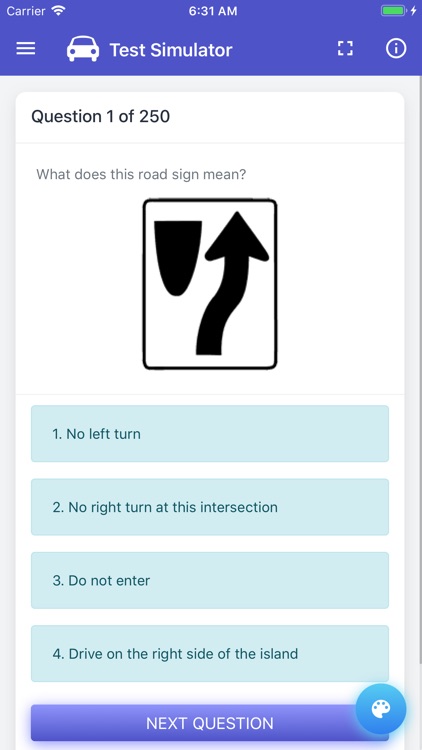 Carrier 6:31 AM

Test Simulator

Question 1 of 250

What does this road sign mean?

1. No left turn

2. No right turn at this intersection

3. Do not enter

4. Drive on the right side of the island

NEXT QUESTION