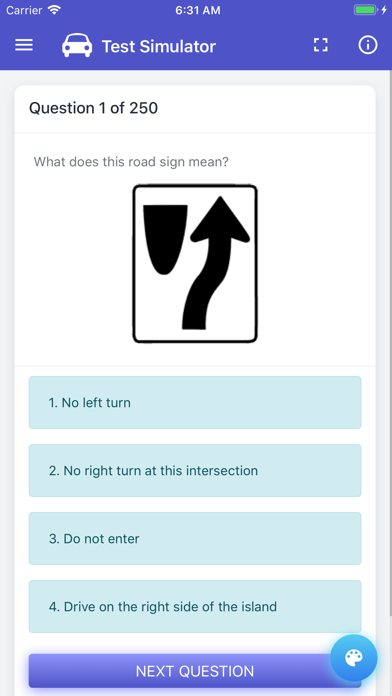 Carrier 6:31 AM

Test Simulator

Question 1 of 250

What does this road sign mean?

1. No left turn

2. No right turn at this intersection

3. Do not enter

4. Drive on the right side of the island

NEXT QUESTION