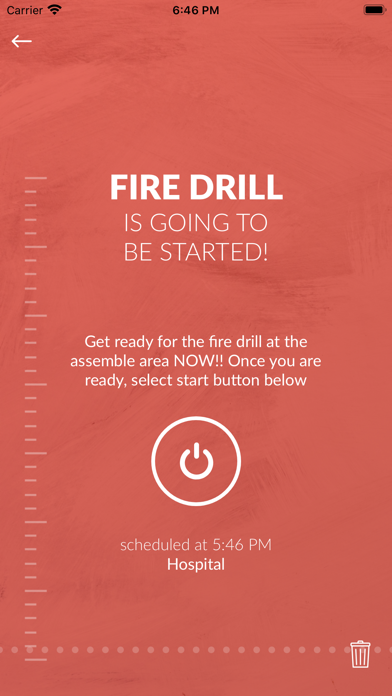 Carrier 6:46 PM

FIRE DRILL
IS GOING TO
BE STARTED!

Get ready for the fire drill at the assemble area NOW!! Once you are ready, select start button below

scheduled at 5:46 PM
Hospital