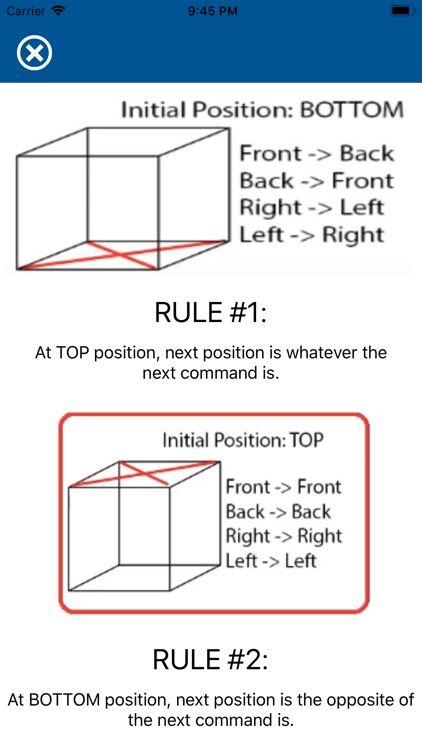 Carrier 9:45 PM

Initial Position: BOTTOM

Front -> Back
Back -> Front
Right -> Left
Left -> Right

RULE #1:

At TOP position, next position is whatever the next command is.

Initial Position: TOP

Front -> Front
Back -> Back
Right -> Right
Left -> Left

RULE #2:

At BOTTOM position, next position is the opposite of the next command is.