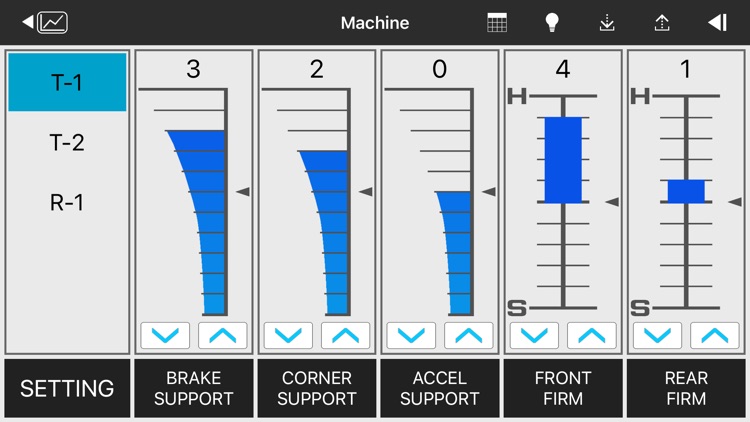 Machine

T-1
T-2
R-1

3
2
0
4
H
S
1
H
S

SETTING
BRAKE SUPPORT
CORNER SUPPORT
ACCEL SUPPORT
FRONT FIRM
REAR FIRM