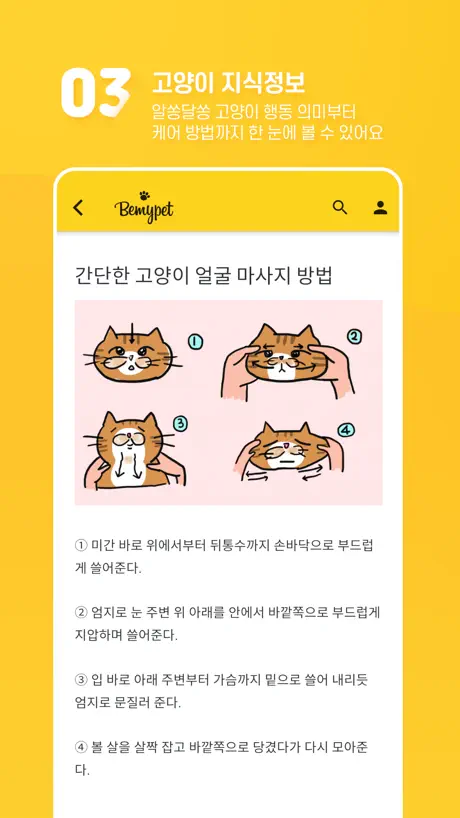 03 고양이 지식정보
알쏭달쏭 고양이 행동 의미부터 케어 방법까지 한 눈에 볼 수 있어요

Bemypet

간단한 고양이 얼굴 마사지 방법

①

②

③

④

① 미간 바로 위에서부터 뒤통수까지 손바닥으로 부드럽게 쓸어준다.

② 엄지로 눈 주변 위 아래를 안에서 바깥쪽으로 부드럽게 지압하며 쓸어준다.

③ 입 바로 아래 주변부터 가슴까지 밑으로 쓸어 내리듯 엄지로 문질러 준다.

④ 볼 살을 살짝 잡고 바깥쪽으로 당겼다가 다시 모아준다.