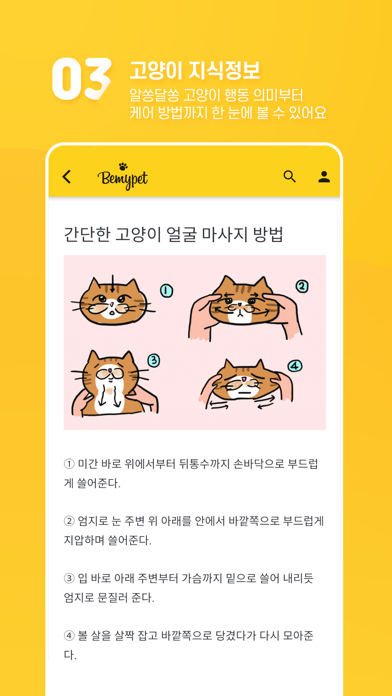 03 고양이 지식정보

알쏭달쏭 고양이 행동 의미부터 케어 방법까지 한 눈에 볼 수 있어요

Bemypet

간단한 고양이 얼굴 마사지 방법

①
②
③
④

① 미간 바로 위에서부터 뒤통수까지 손바닥으로 부드럽게 쓸어준다.

② 엄지로 눈 주변 위 아래를 안에서 바깥쪽으로 부드럽게 지압하며 쓸어준다.

③ 입 바로 아래 주변부터 가슴까지 밑으로 쓸어 내리듯 엄지로 문질러 준다.

④ 볼 살을 살짝 잡고 바깥쪽으로 당겼다가 다시 모아준다.