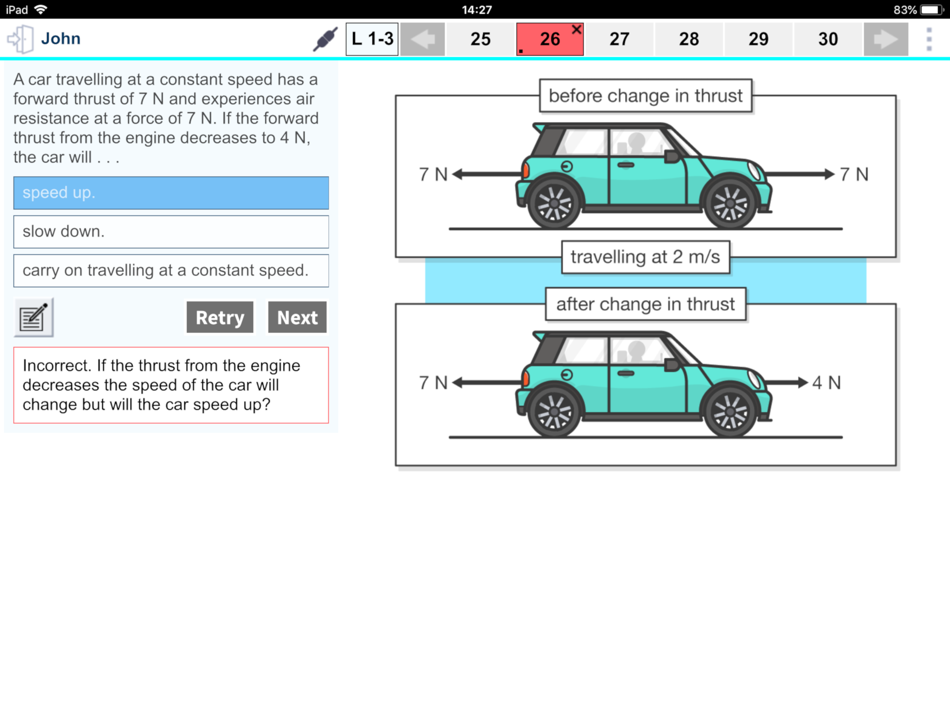 iPad 14:27 83%

John L 1-3 25 26 27 28 29 30

A car travelling at a constant speed has a forward thrust of 7 N and experiences air resistance at a force of 7 N. If the forward thrust from the engine decreases to 4 N, the car will . . .

speed up.

slow down.

carry on travelling at a constant speed.

Retry Next

Incorrect. If the thrust from the engine decreases the speed of the car will change but will the car speed up?

before change in thrust

7 N

7 N

travelling at 2 m/s

after change in thrust

7 N

4 N