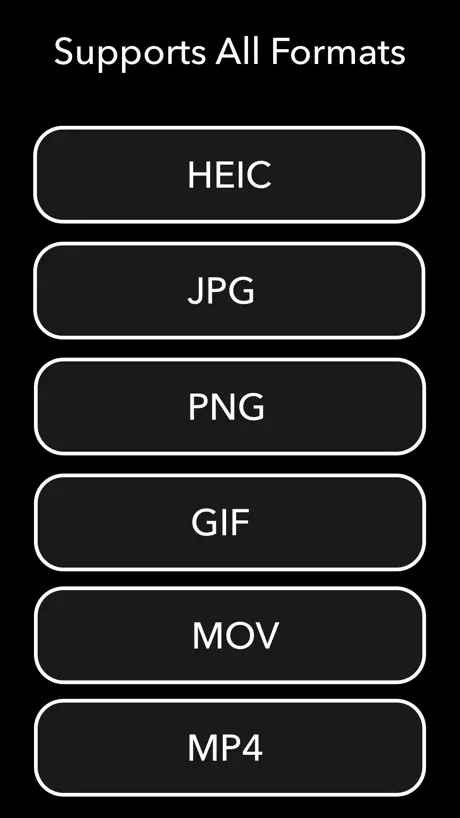 Supports All Formats

HEIC

JPG

PNG

GIF

MOV

MP4