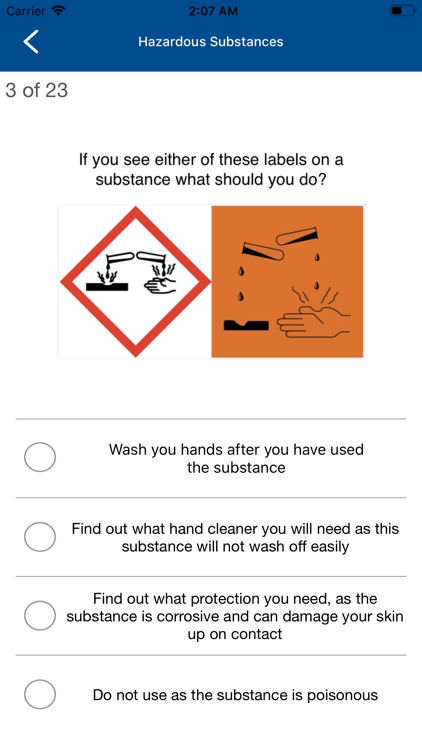 Carrier
2:07 AM

Hazardous Substances

3 of 23

If you see either of these labels on a substance what should you do?

Wash you hands after you have used the substance

Find out what hand cleaner you will need as this substance will not wash off easily

Find out what protection you need, as the substance is corrosive and can damage your skin up on contact

Do not use as the substance is poisonous