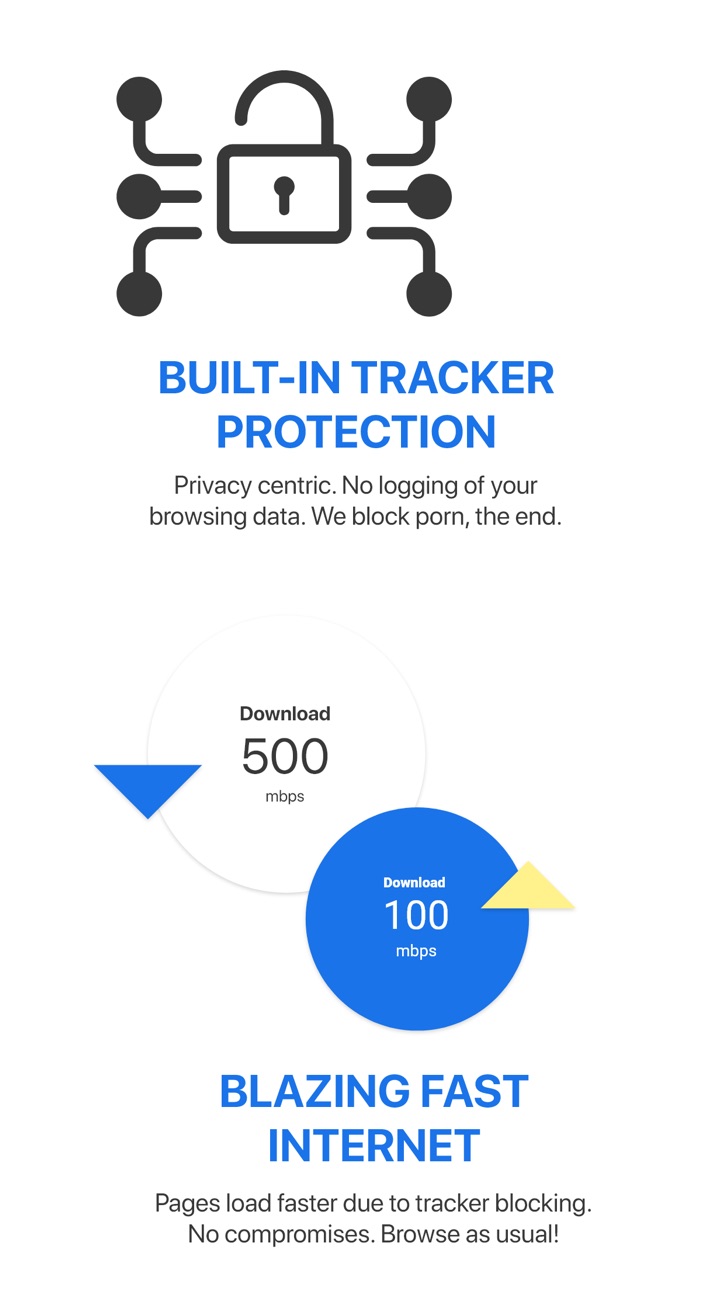 BUILT-IN TRACKER PROTECTION

Privacy centric. No logging of your browsing data. We block porn, the end.

Download
500
mbps

Download
100
mbps

BLAZING FAST INTERNET

Pages load faster due to tracker blocking. No compromises. Browse as usual!