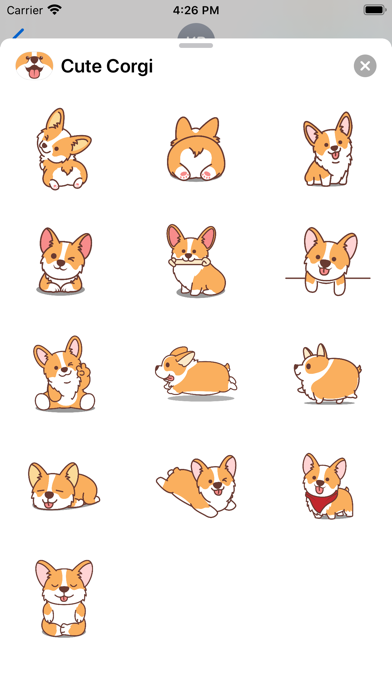 Carrier 4:26 PM

Cute Corgi