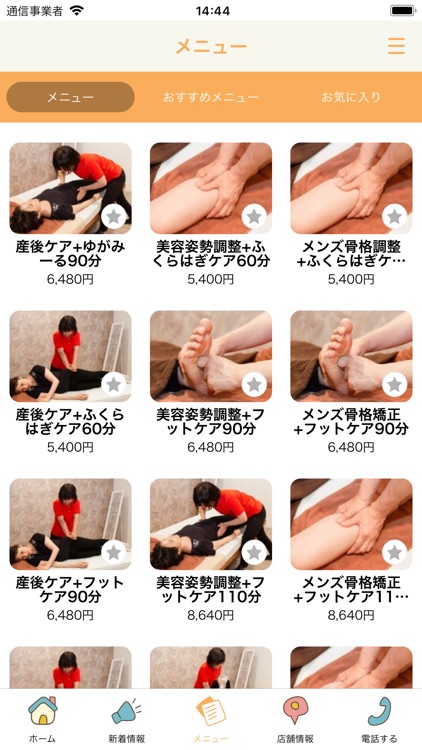 通信事業者 14:44

メニュー

メニュー おすすめメニュー お気に入り

産後ケア+ゆがみーる90分
6,480円

美容姿勢調整+ふくらはぎケア60分
5,400円

メンズ骨格調整+ふくらはぎケ…
5,400円

産後ケア+ふくらはぎケア60分
5,400円

美容姿勢調整+フットケア90分
6,480円

メンズ骨格矯正+フットケア90分
6,480円

産後ケア+フットケア90分
6,480円

美容姿勢調整+フットケア110分
8,640円

メンズ骨格矯正+フットケア11…
8,640円

ホーム 新着情報 メニュー 店舗情報 電話する