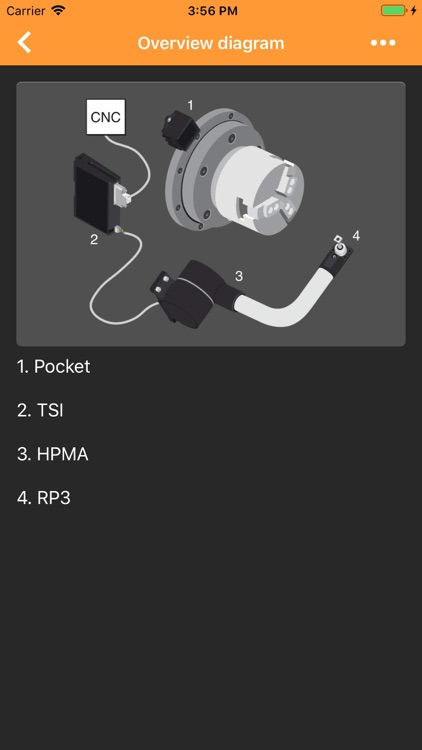 Carrier 3:56 PM

Overview diagram

CNC
1
2
3
4

1. Pocket

2. TSI

3. HPMA

4. RP3