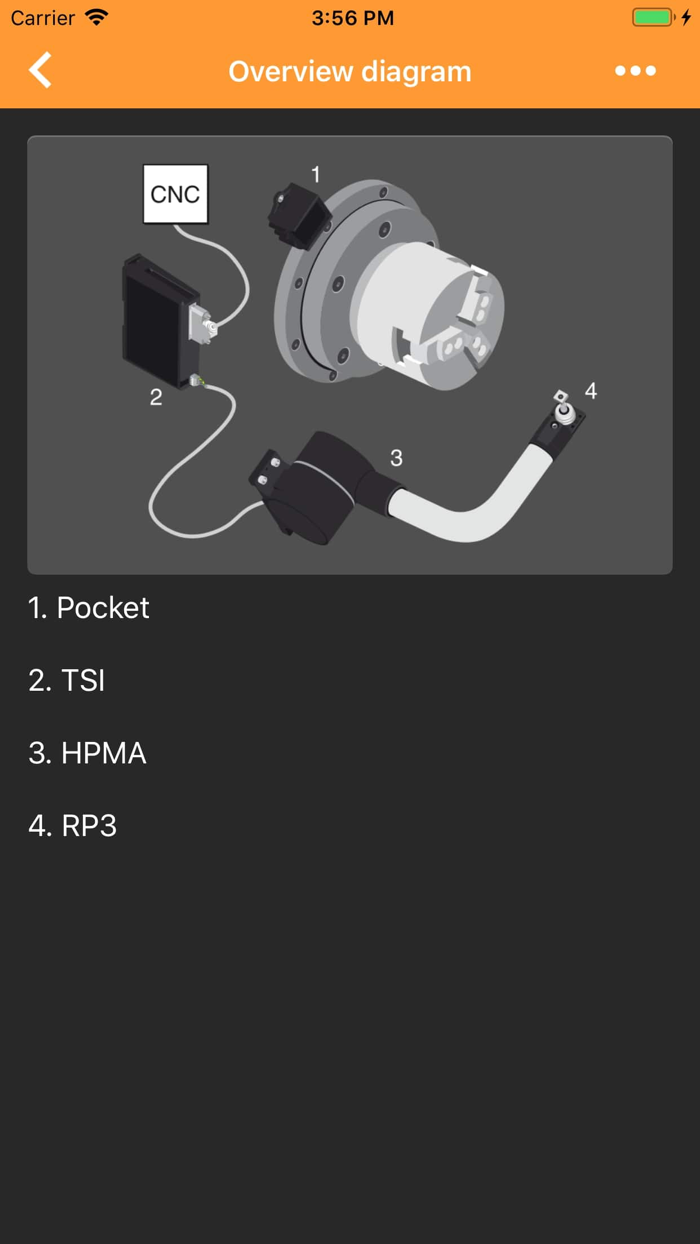 Carrier 3:56 PM

Overview diagram

CNC
1
2
3
4

1. Pocket

2. TSI

3. HPMA

4. RP3