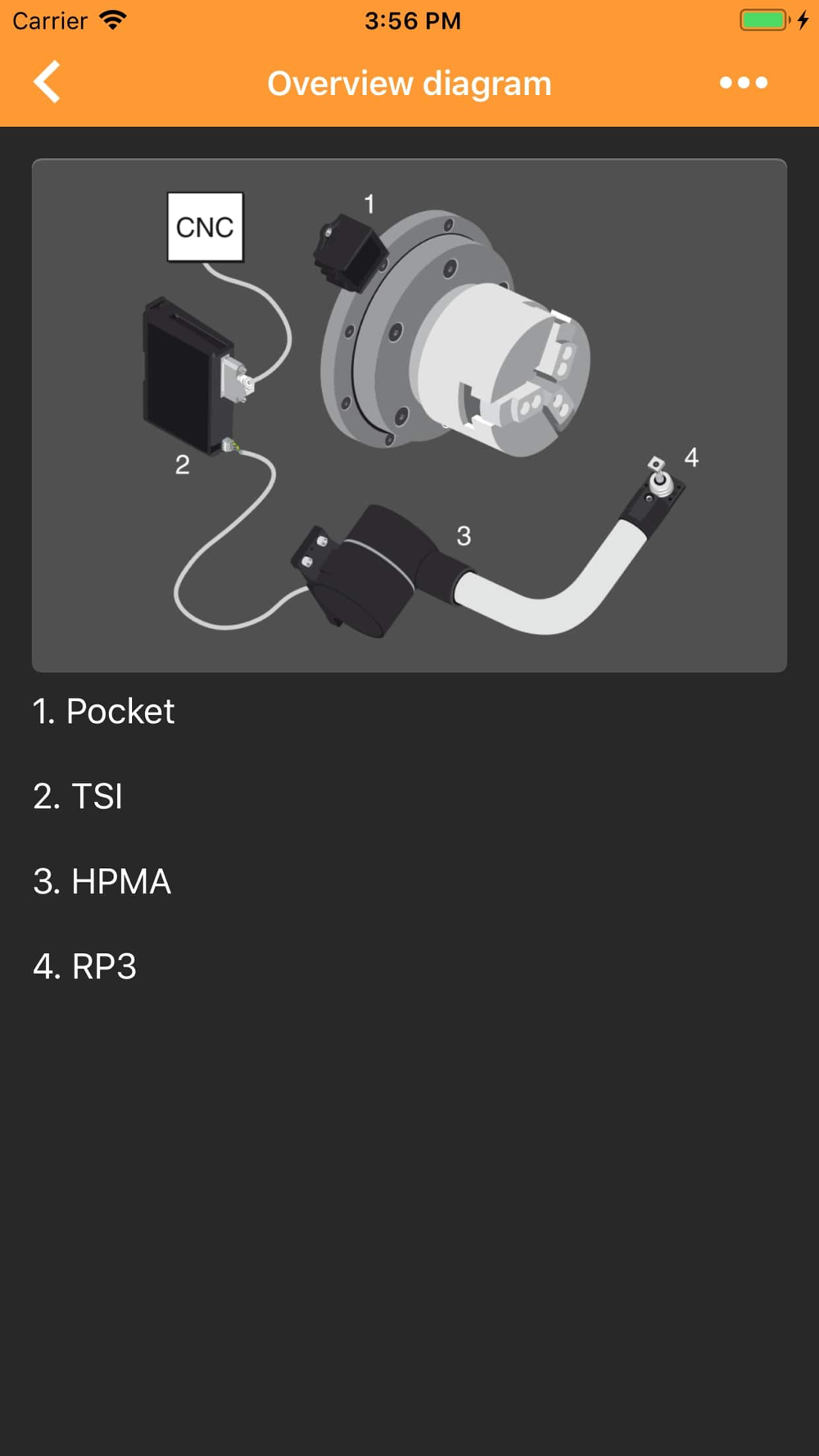 Carrier 3:56 PM

Overview diagram

CNC
1
2
3
4

1. Pocket

2. TSI

3. HPMA

4. RP3