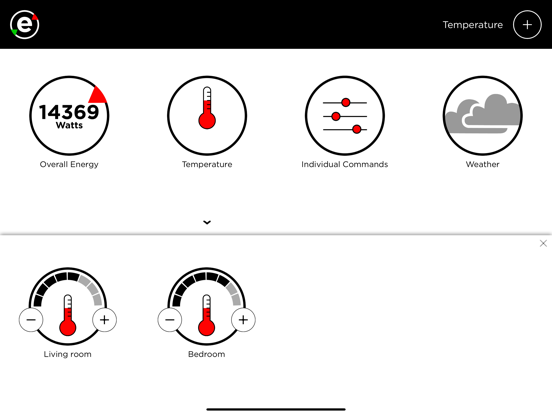 e

Temperature +

14369
Watts

Overall Energy

Temperature

Individual Commands

Weather

−
+
Living room

−
+
Bedroom