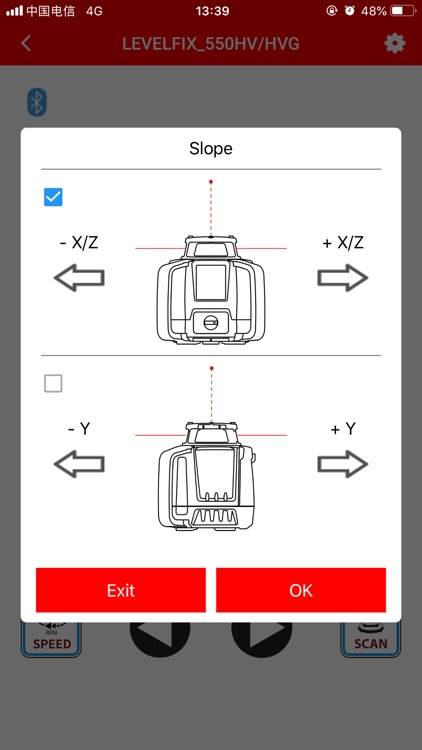 中国电信 4G
13:39
48%
LEVELFIX_550HV/HVG

Slope

- X/Z
+ X/Z

- Y
+ Y

Exit
OK

RPM
SPEED
SCAN