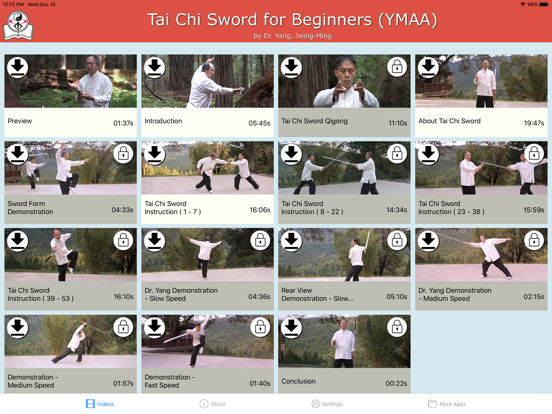 12:12 PM Wed Dec 18

98%

Tai Chi Sword for Beginners (YMAA)

by Dr. Yang, Jwing-Ming

Preview 01:37s

Introduction 05:45s

Tai Chi Sword Qigong 11:10s

About Tai Chi Sword 19:47s

Sword Form Demonstration 04:33s

Tai Chi Sword Instruction ( 1 - 7 ) 16:06s

Tai Chi Sword Instruction ( 8 - 22 ) 14:34s

Tai Chi Sword Instruction ( 23 - 38 ) 15:59s

Tai Chi Sword Instruction ( 39 - 53 ) 16:10s

Dr. Yang Demonstration - Slow Speed 04:36s

Rear View Demonstration - Slow... 05:10s

Dr. Yang Demonstration - Medium Speed 02:15s

Demonstration - Medium Speed 01:57s

Demonstration - Fast Speed 01:40s

Conclusion 00:22s

Videos

About

Settings

More Apps