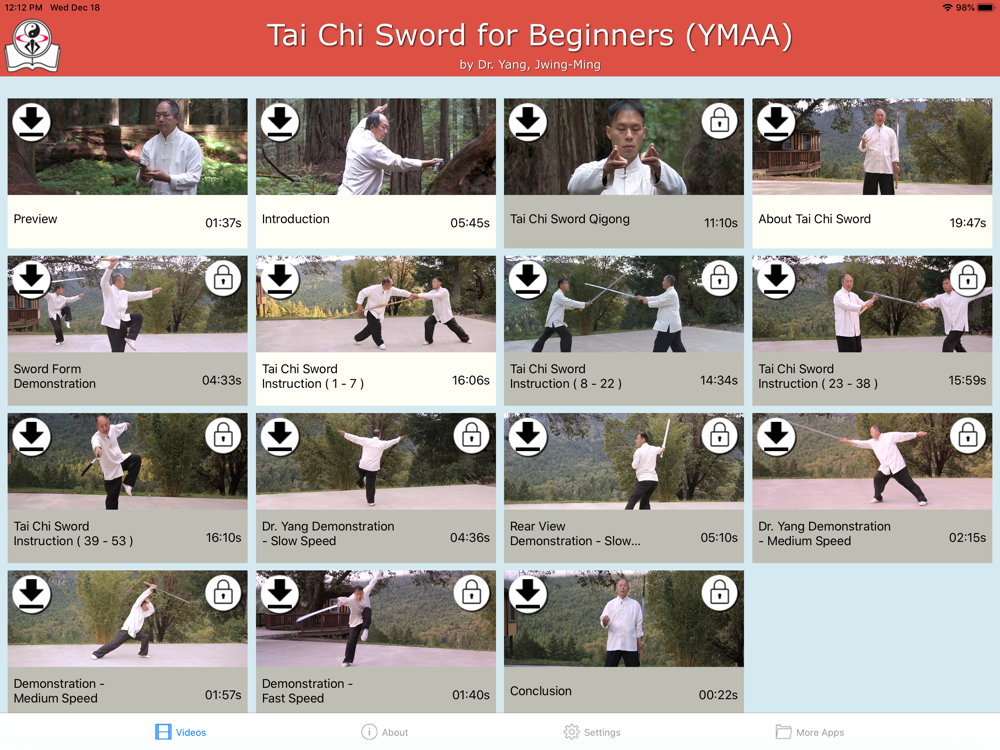 12:12 PM Wed Dec 18

98%

Tai Chi Sword for Beginners (YMAA)

by Dr. Yang, Jwing-Ming

Preview 01:37s

Introduction 05:45s

Tai Chi Sword Qigong 11:10s

About Tai Chi Sword 19:47s

Sword Form Demonstration 04:33s

Tai Chi Sword Instruction ( 1 - 7 ) 16:06s

Tai Chi Sword Instruction ( 8 - 22 ) 14:34s

Tai Chi Sword Instruction ( 23 - 38 ) 15:59s

Tai Chi Sword Instruction ( 39 - 53 ) 16:10s

Dr. Yang Demonstration - Slow Speed 04:36s

Rear View Demonstration - Slow... 05:10s

Dr. Yang Demonstration - Medium Speed 02:15s

Demonstration - Medium Speed 01:57s

Demonstration - Fast Speed 01:40s

Conclusion 00:22s

Videos About Settings More Apps