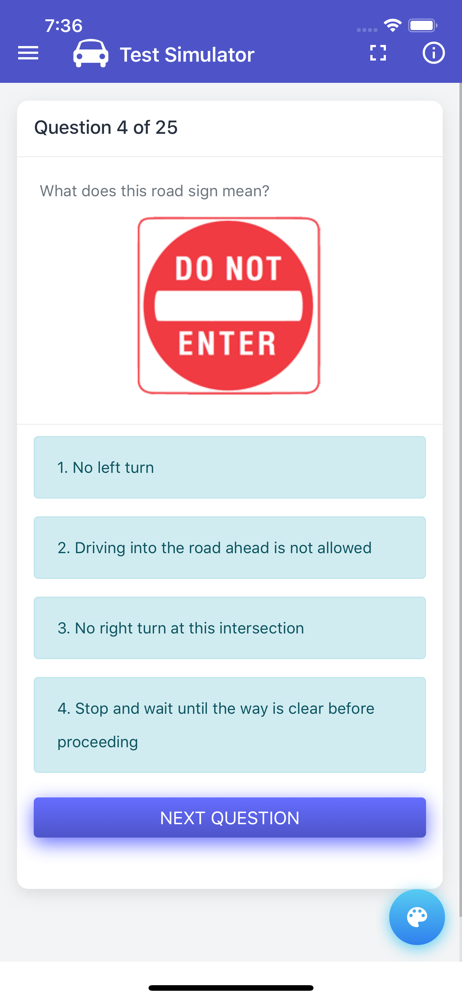 7:36

Test Simulator

Question 4 of 25

What does this road sign mean?

DO NOT
ENTER

1. No left turn

2. Driving into the road ahead is not allowed

3. No right turn at this intersection

4. Stop and wait until the way is clear before proceeding

NEXT QUESTION