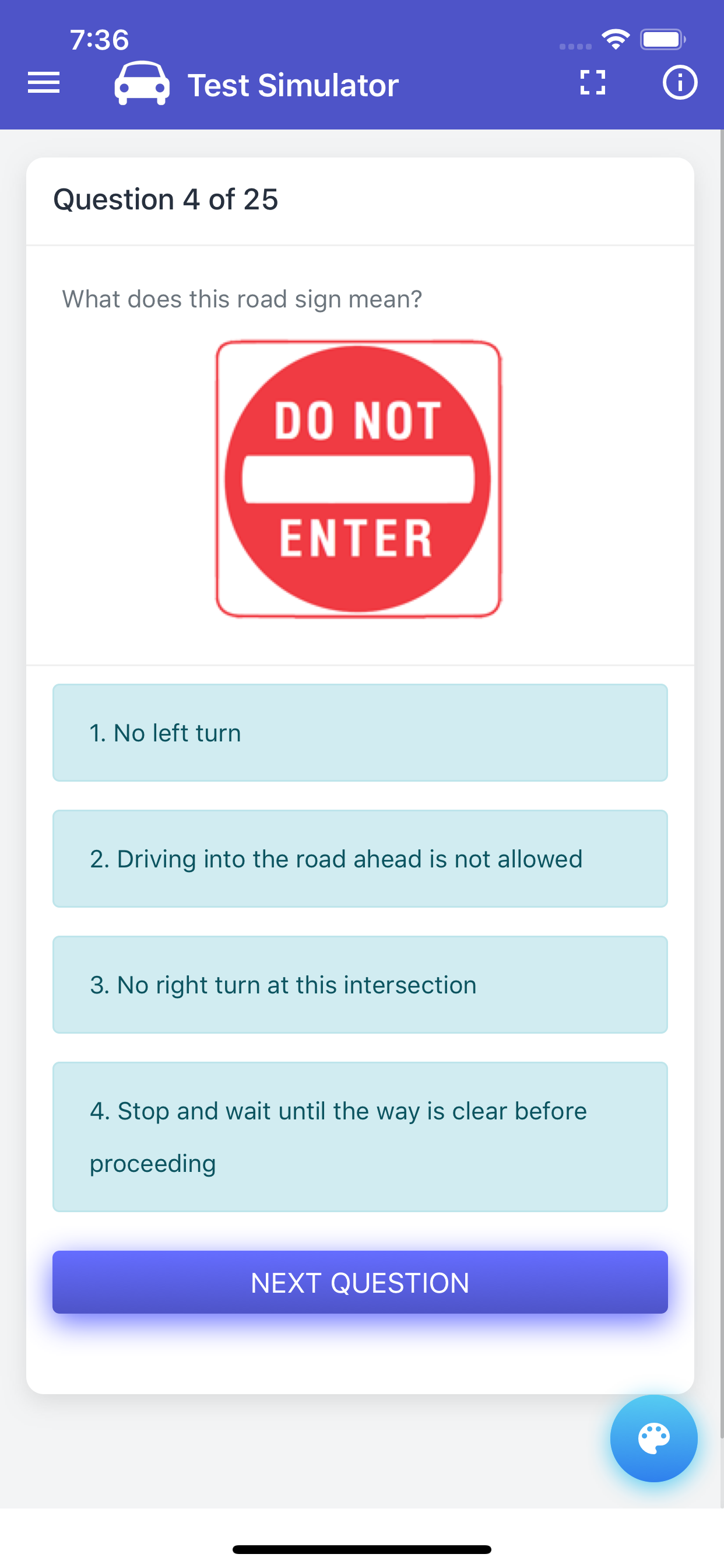 7:36

Test Simulator

Question 4 of 25

What does this road sign mean?

DO NOT
ENTER

1. No left turn

2. Driving into the road ahead is not allowed

3. No right turn at this intersection

4. Stop and wait until the way is clear before proceeding

NEXT QUESTION