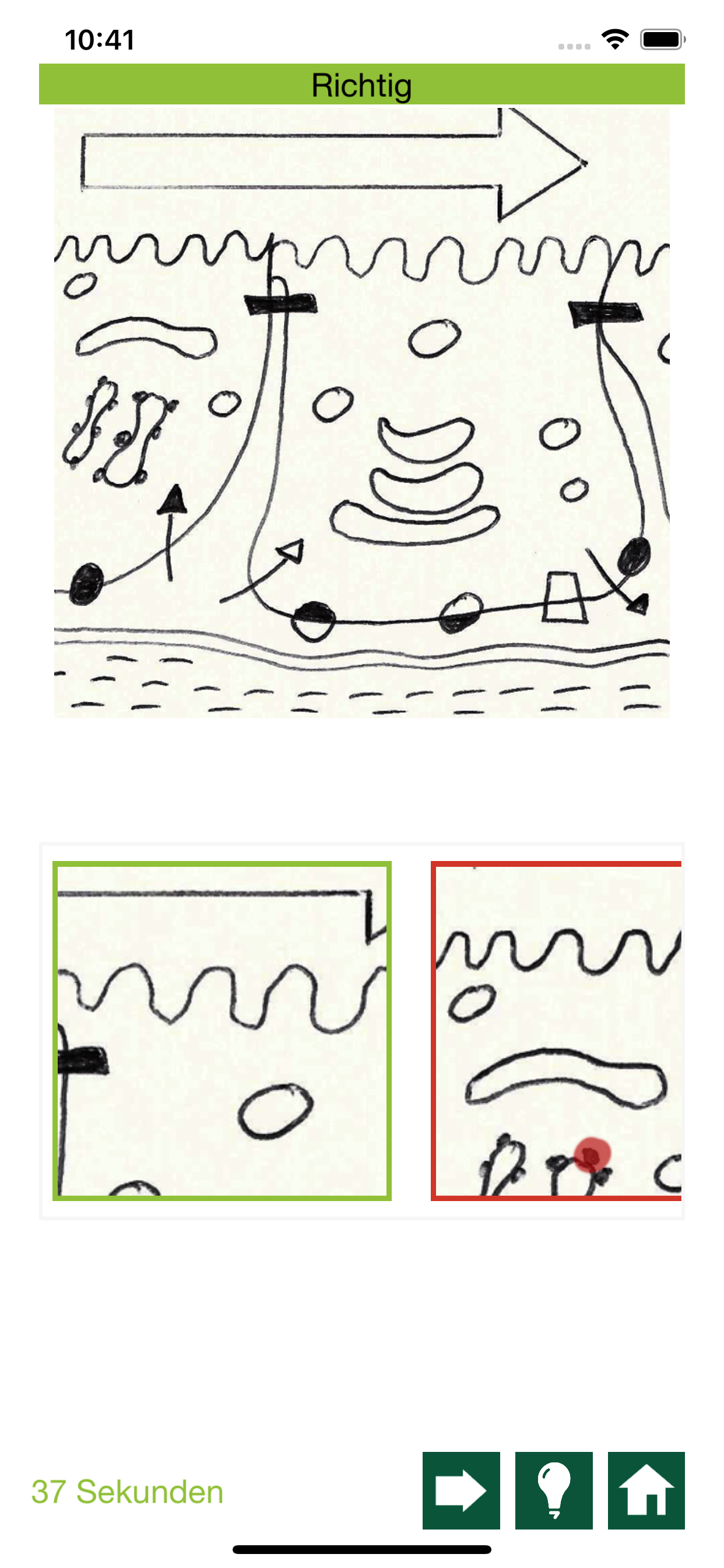 10:41

Richtig

37 Sekunden