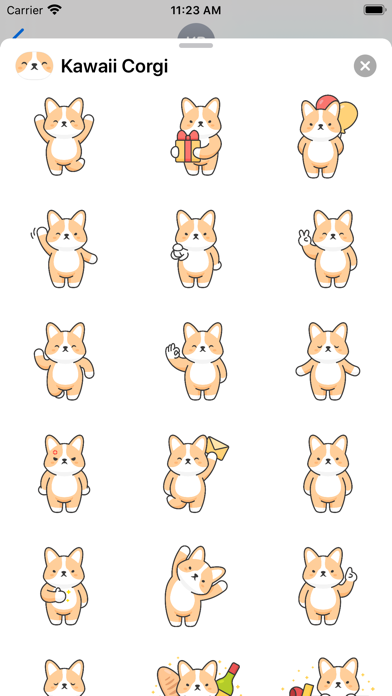 Carrier 11:23 AM

Kawaii Corgi