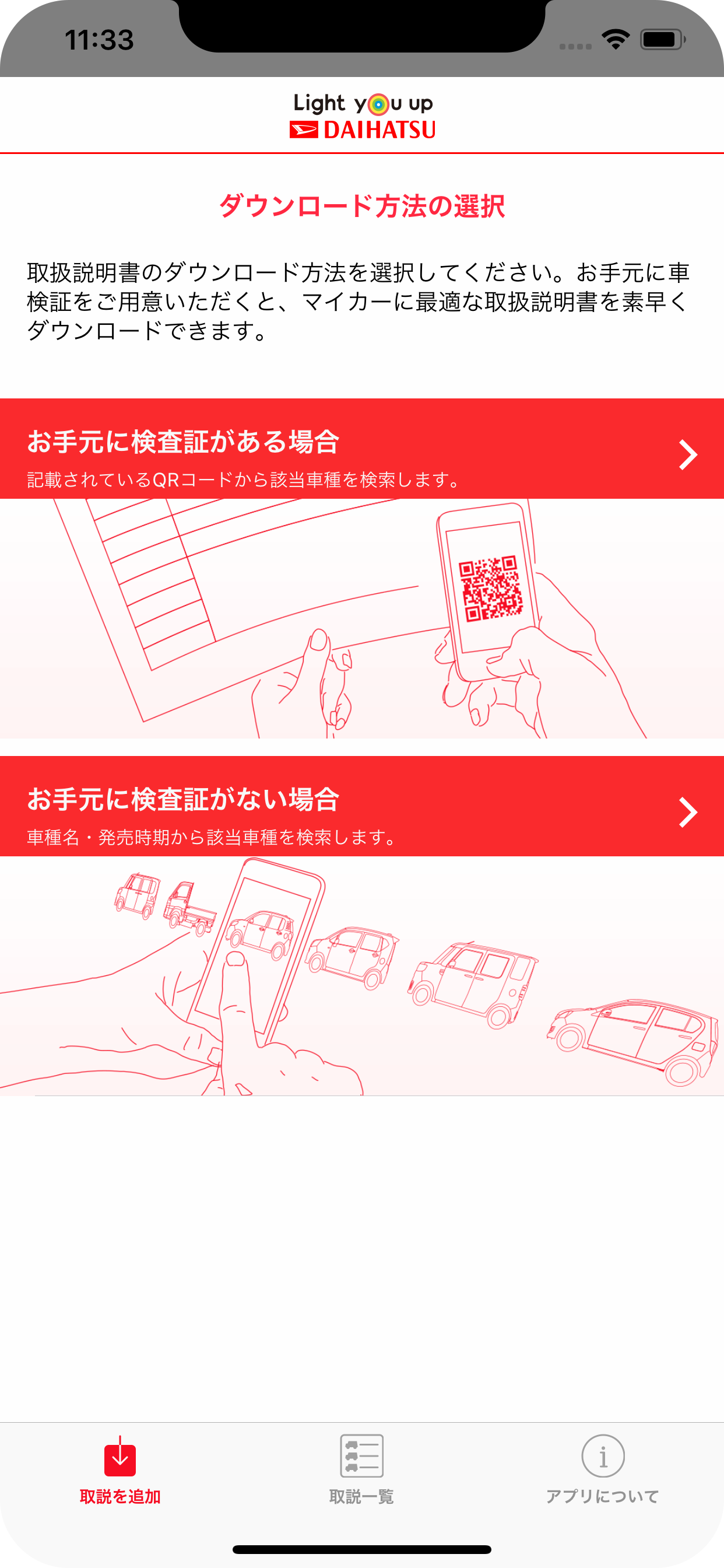 11:33

Light you up
DAIHATSU

ダウンロード方法の選択

取扱説明書のダウンロード方法を選択してください。お手元に車検証をご用意いただくと、マイカーに最適な取扱説明書を素早くダウンロードできます。

お手元に検査証がある場合
記載されているQRコードから該当車種を検索します。

お手元に検査証がない場合
車種名・発売時期から該当車種を検索します。

取説を追加
取説一覧
アプリについて