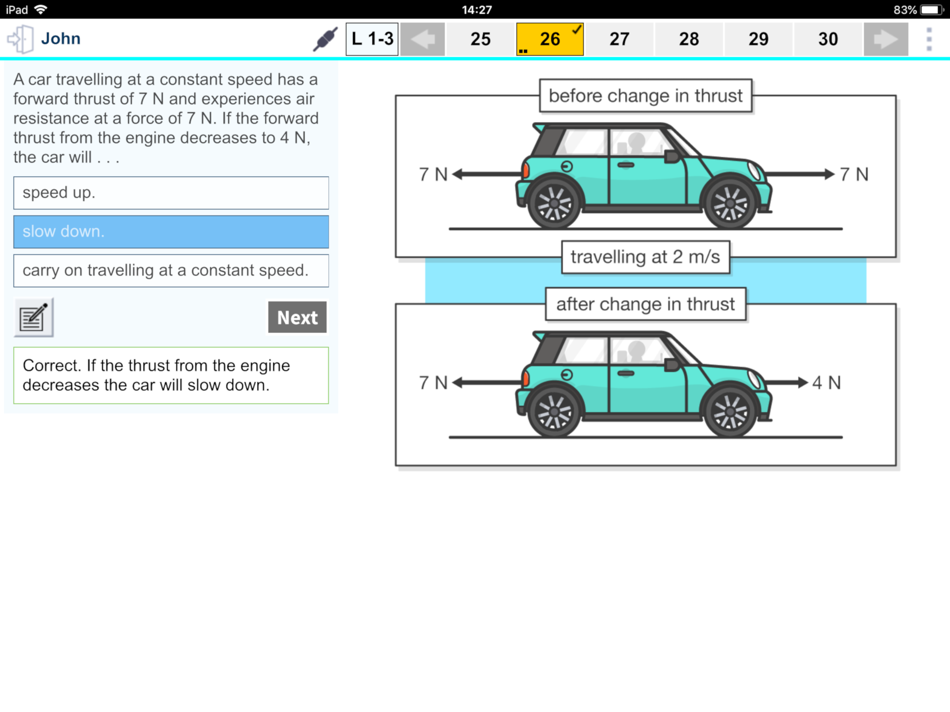 iPad 14:27 83%

John L 1-3 25 26 27 28 29 30

A car travelling at a constant speed has a forward thrust of 7 N and experiences air resistance at a force of 7 N. If the forward thrust from the engine decreases to 4 N, the car will . . .

speed up.

slow down.

carry on travelling at a constant speed.

Next

Correct. If the thrust from the engine decreases the car will slow down.

before change in thrust

7 N

7 N

travelling at 2 m/s

after change in thrust

7 N

4 N