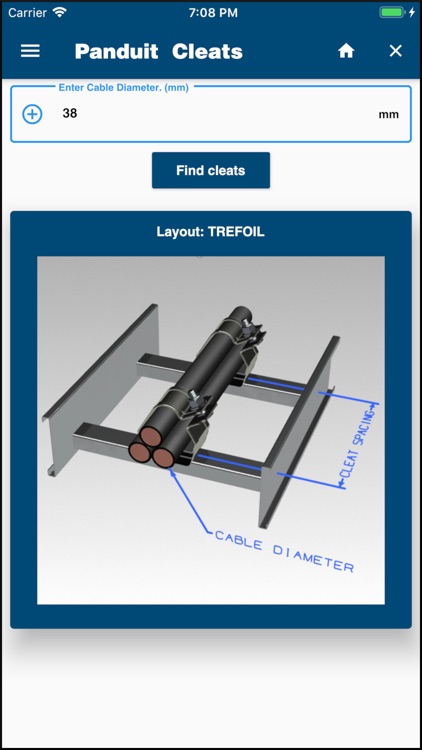 Carrier 7:08 PM

Panduit Cleats

Enter Cable Diameter. (mm)

38

mm

Find cleats

Layout: TREFOIL

CLEAT SPACING

CABLE DIAMETER