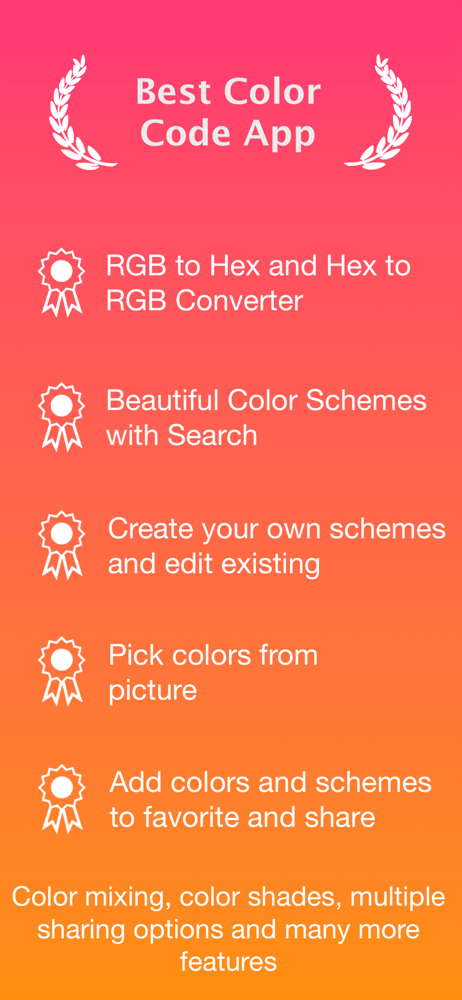 Best Color Code App

RGB to Hex and Hex to RGB Converter

Beautiful Color Schemes with Search

Create your own schemes and edit existing

Pick colors from picture

Add colors and schemes to favorite and share

Color mixing, color shades, multiple sharing options and many more features