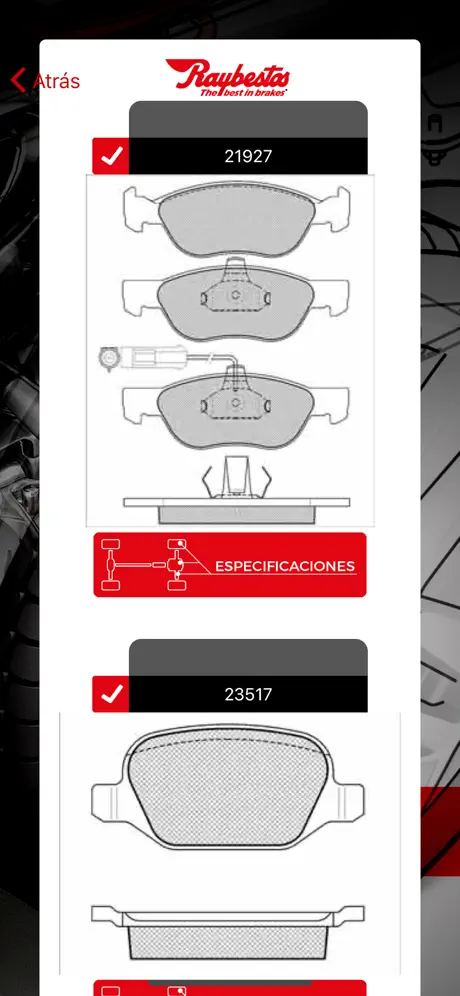 Atrás

Raybestos
The best in brakes

21927

ESPECIFICACIONES

23517