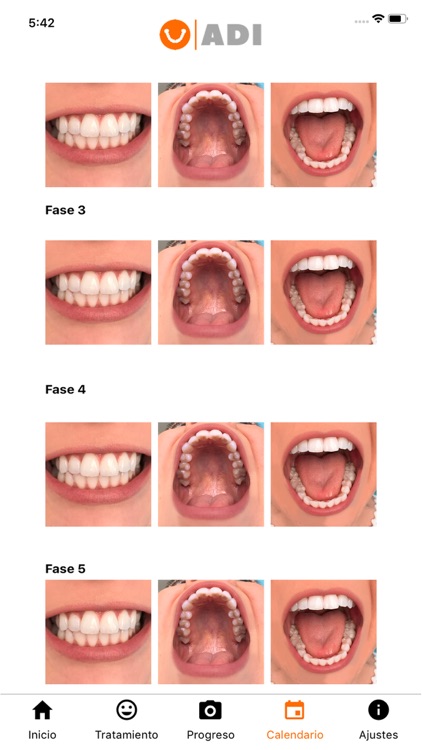 5:42

ADI

Fase 3

Fase 4

Fase 5

Inicio Tratamiento Progreso Calendario Ajustes