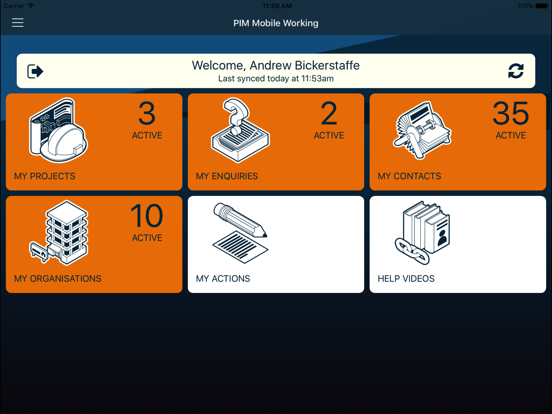 Carrier
11:59 AM
100%

PIM Mobile Working

Welcome, Andrew Bickerstaffe
Last synced today at 11:53am

3
ACTIVE
MY PROJECTS

2
ACTIVE
MY ENQUIRIES

35
ACTIVE
MY CONTACTS

10
ACTIVE
MY ORGANISATIONS

MY ACTIONS

HELP VIDEOS