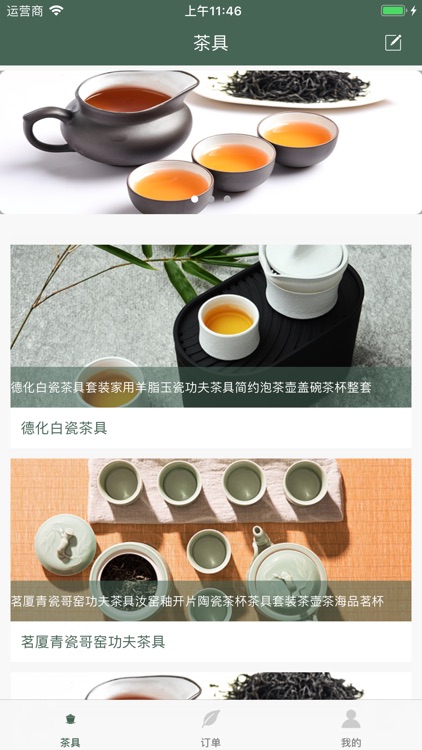 运营商
上午11:46
茶具

德化白瓷茶具套装家用羊脂玉瓷功夫茶具简约泡茶壶盖碗茶杯整套
德化白瓷茶具

茗厦青瓷哥窑功夫茶具汝窑釉开片陶瓷茶杯茶具套装茶壶茶海品茗杯
茗厦青瓷哥窑功夫茶具

茶具
订单
我的