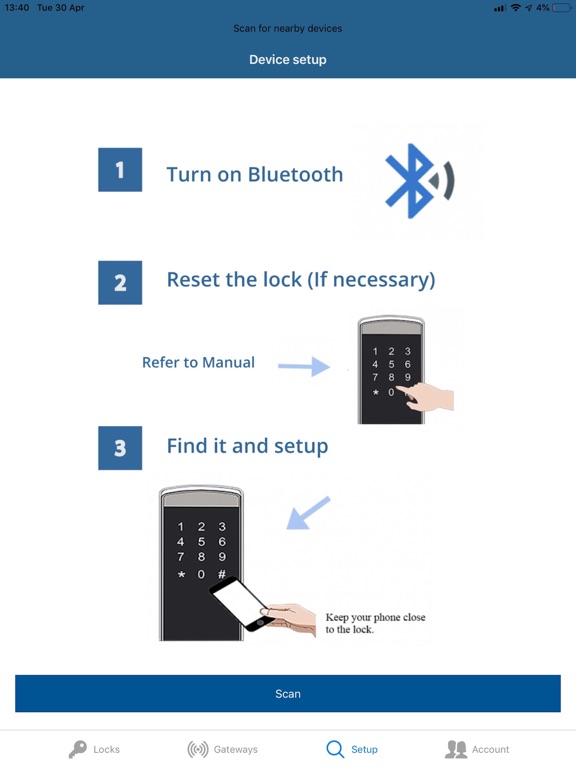 13:40 Tue 30 Apr

4%

Scan for nearby devices

Device setup

1 Turn on Bluetooth

2 Reset the lock (If necessary)

Refer to Manual

1 2 3
4 5 6
7 8 9
* 0

3 Find it and setup

1 2 3
4 5 6
7 8 9
* 0 #

Keep your phone close to the lock.

Scan

Locks Gateways Setup Account