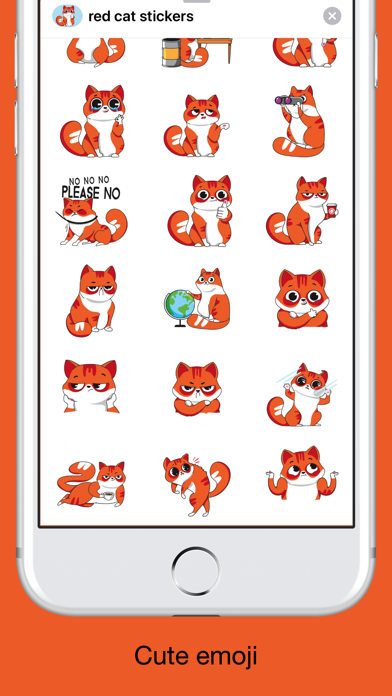 red cat stickers

NO NO NO
PLEASE NO

Cute emoji