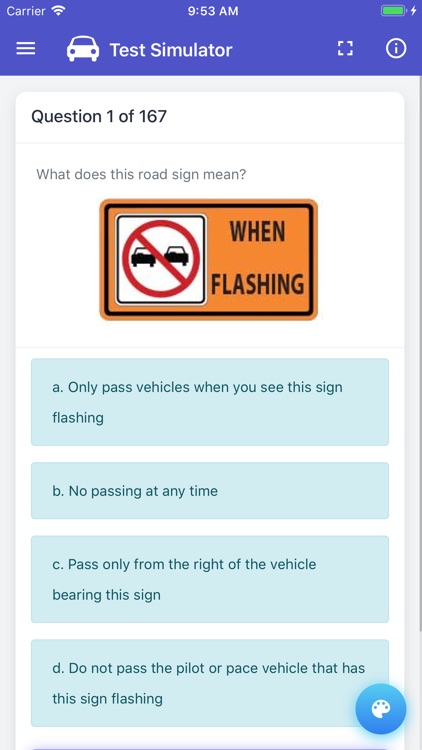 Carrier 9:53 AM

Test Simulator

Question 1 of 167

What does this road sign mean?

WHEN FLASHING

a. Only pass vehicles when you see this sign flashing

b. No passing at any time

c. Pass only from the right of the vehicle bearing this sign

d. Do not pass the pilot or pace vehicle that has this sign flashing