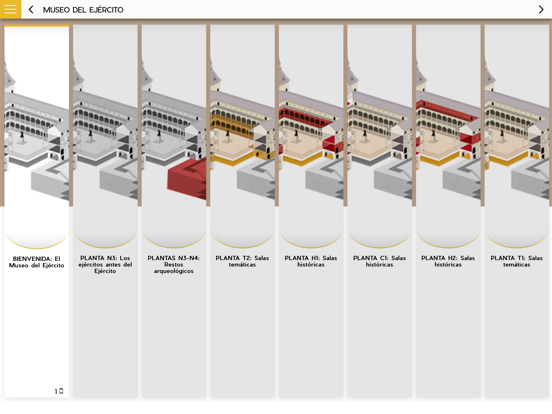 MUSEO DEL EJÉRCITO

BIENVENIDA: El Museo del Ejército

1

PLANTA N3: Los ejércitos antes del Ejército

PLANTAS N3-N4: Restos arqueológicos

PLANTA T2: Salas temáticas

PLANTA H1: Salas históricas

PLANTA C1: Salas históricas

PLANTA H2: Salas históricas

PLANTA T1: Salas temáticas