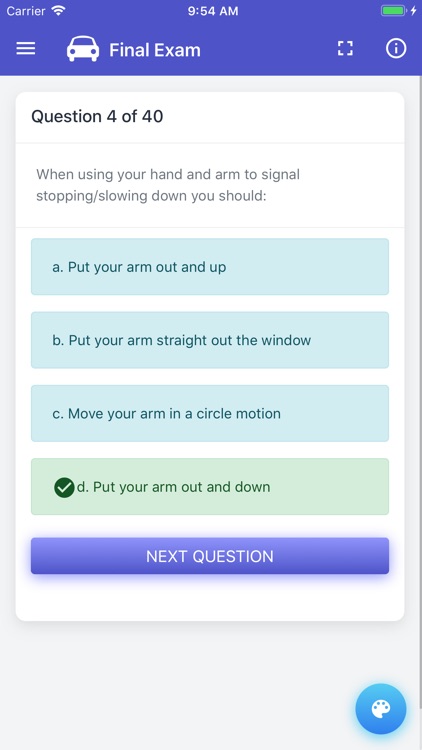 Carrier 9:54 AM

Final Exam

Question 4 of 40

When using your hand and arm to signal stopping/slowing down you should:

a. Put your arm out and up

b. Put your arm straight out the window

c. Move your arm in a circle motion

d. Put your arm out and down

NEXT QUESTION