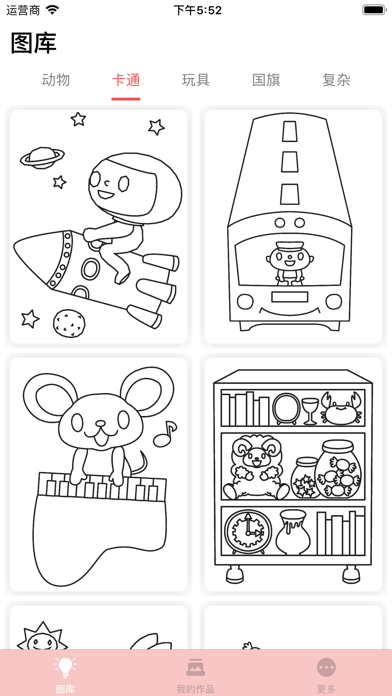 运营商
下午5:52

图库

动物 卡通 玩具 国旗 复杂

图库 我的作品 更多