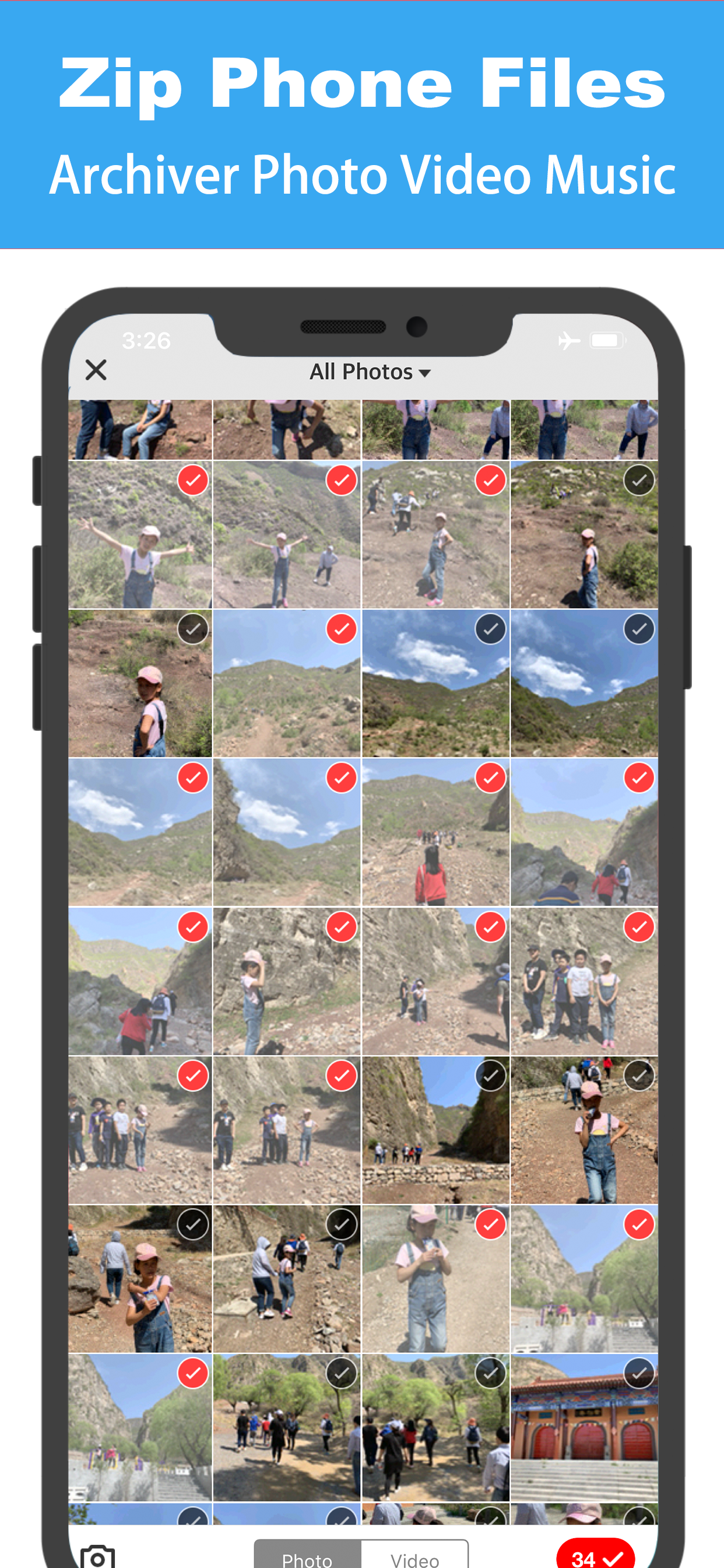 Zip Phone Files
Archiver Photo Video Music

3:26

All Photos

Photo Video

34