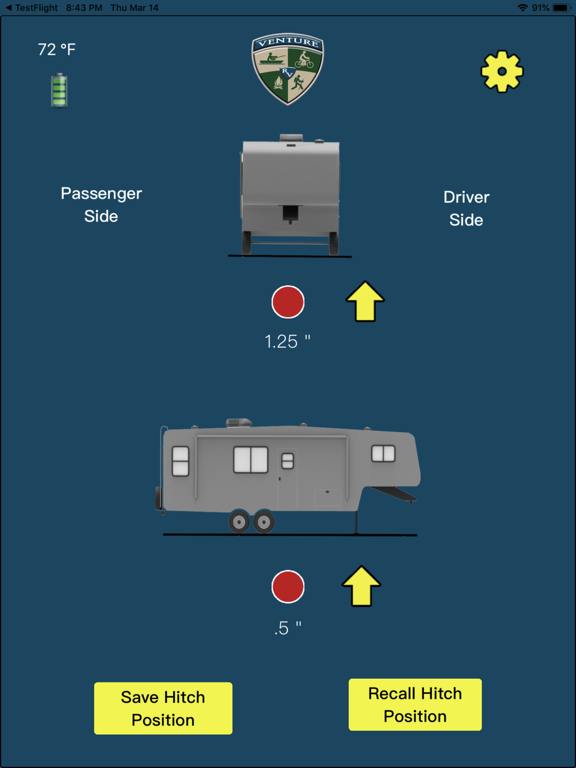 ◀ TestFlight 8:43 PM Thu Mar 14

91%

72 °F

VENTURE

RV

Passenger Side

Driver Side

1.25 "

.5 "

Save Hitch Position

Recall Hitch Position