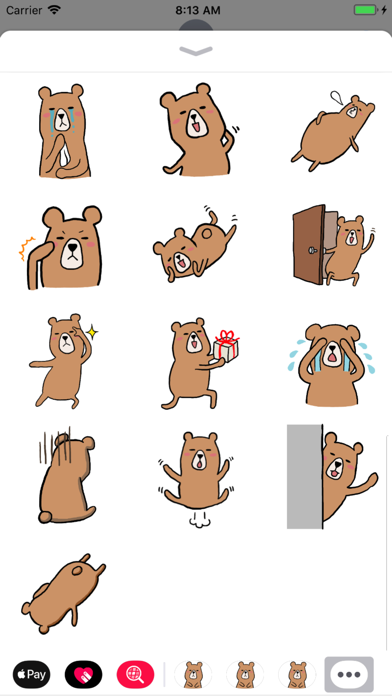 Carrier 8:13 AM

Pay