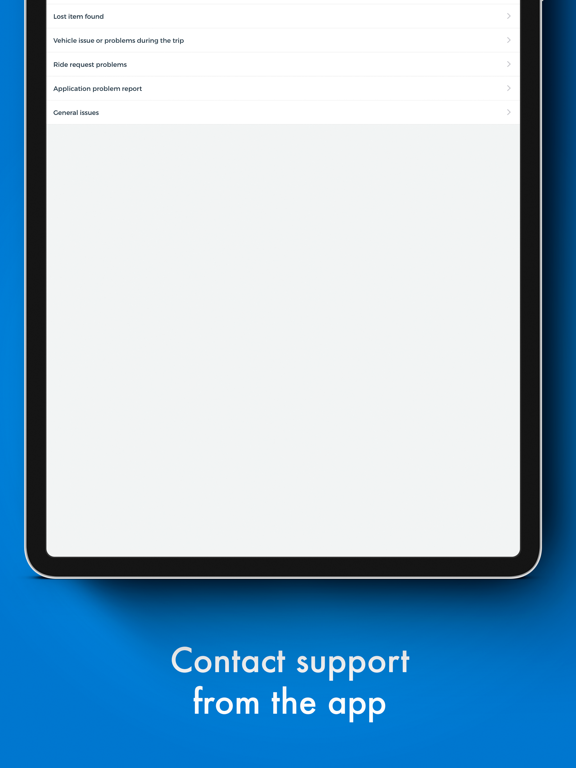 Lost item found

Vehicle issue or problems during the trip

Ride request problems

Application problem report

General issues

Contact support from the app