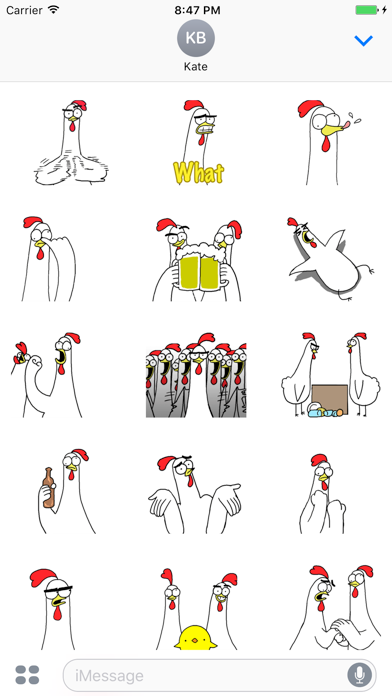 Carrier
8:47 PM
KB
Kate
What
iMessage