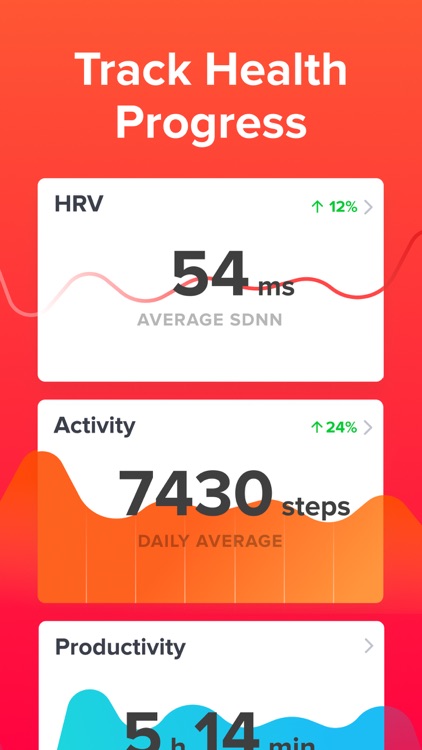 Track Health Progress

HRV
↑ 12% >
54 ms
AVERAGE SDNN

Activity
↑ 24% >
7430 steps
DAILY AVERAGE

Productivity
>
5 h 14 min