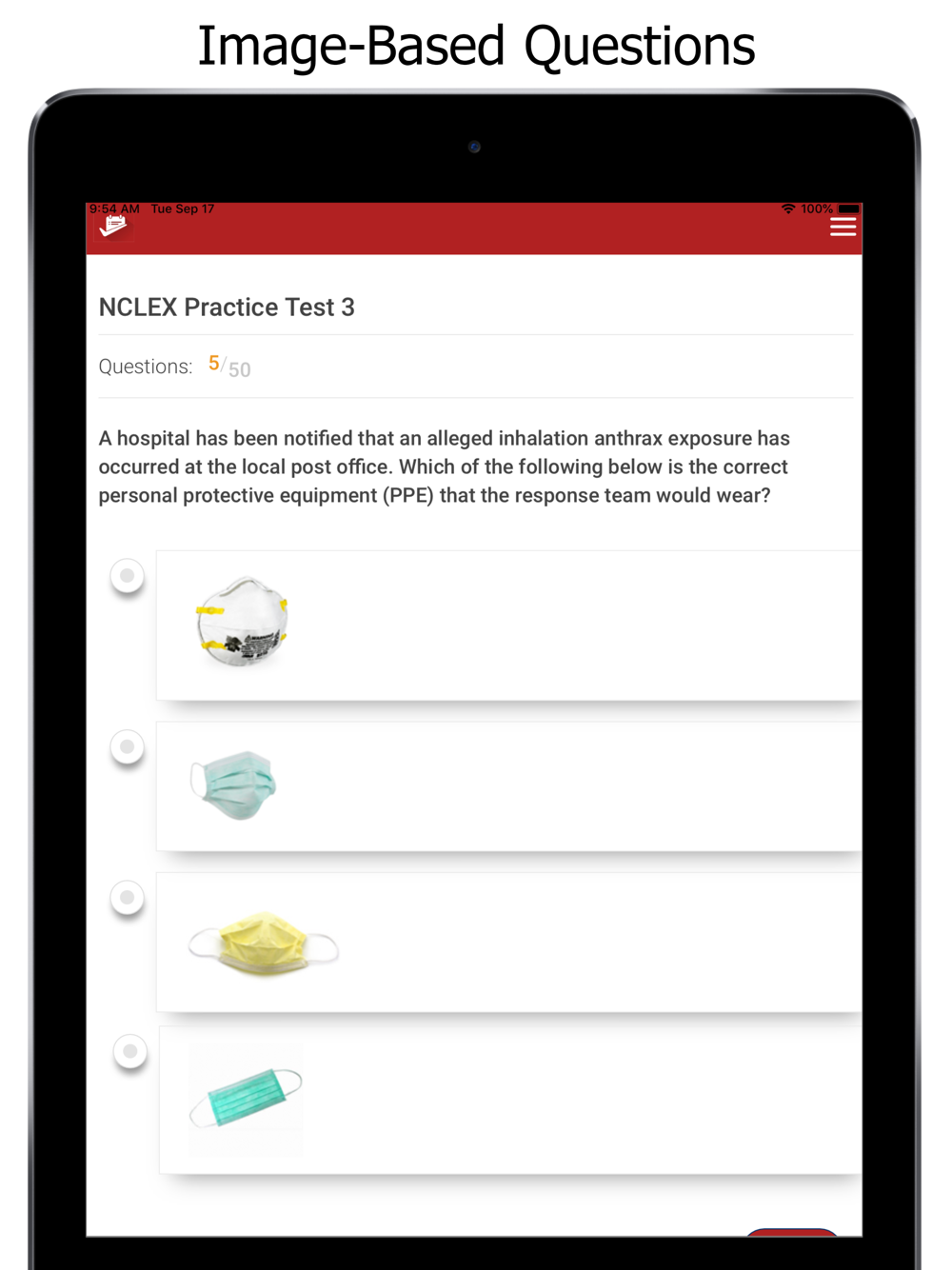 Image-Based Questions

9:54 AM Tue Sep 17

100%

NCLEX Practice Test 3

Questions: 5/50

A hospital has been notified that an alleged inhalation anthrax exposure has occurred at the local post office. Which of the following below is the correct personal protective equipment (PPE) that the response team would wear?