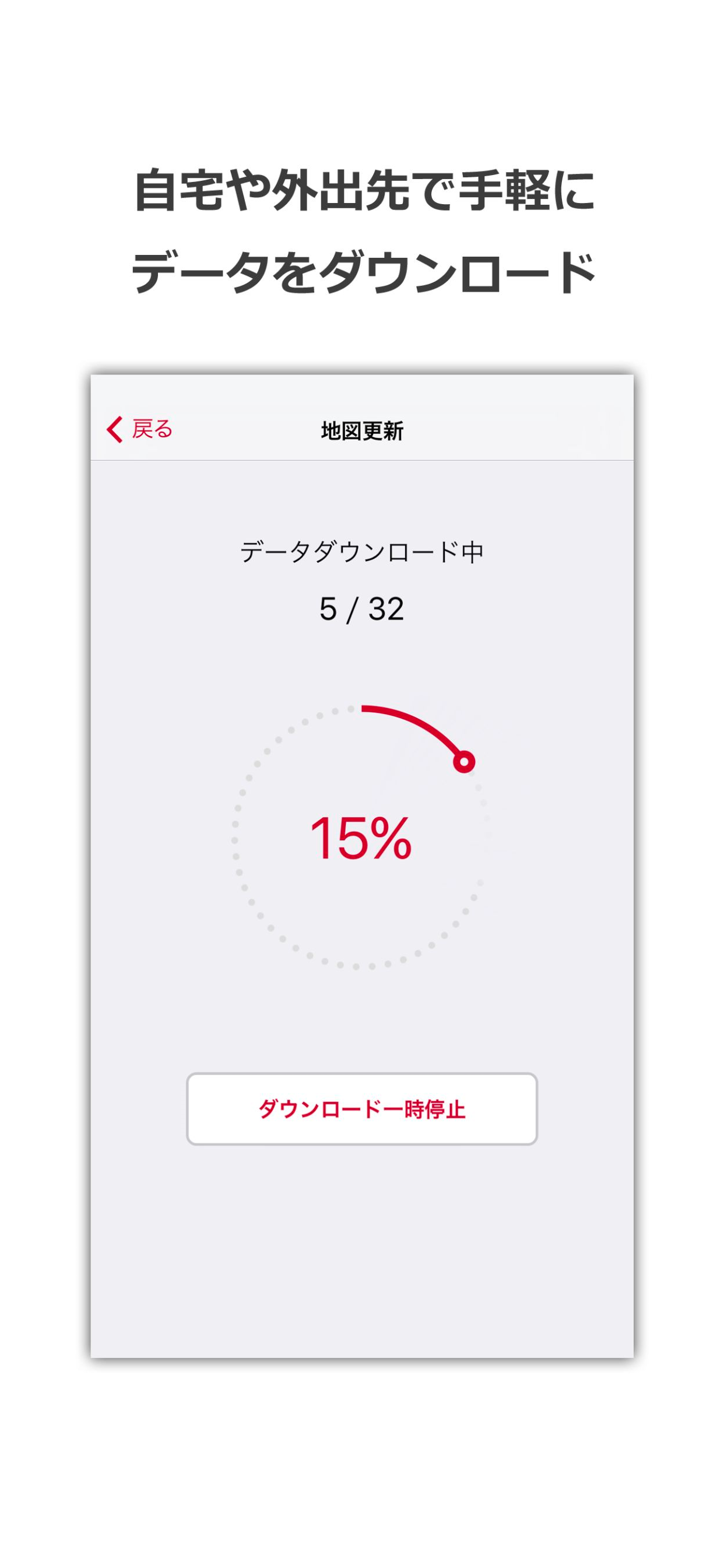 自宅や外出先で手軽に
データをダウンロード

戻る
地図更新

データダウンロード中
5 / 32

15%

ダウンロード一時停止