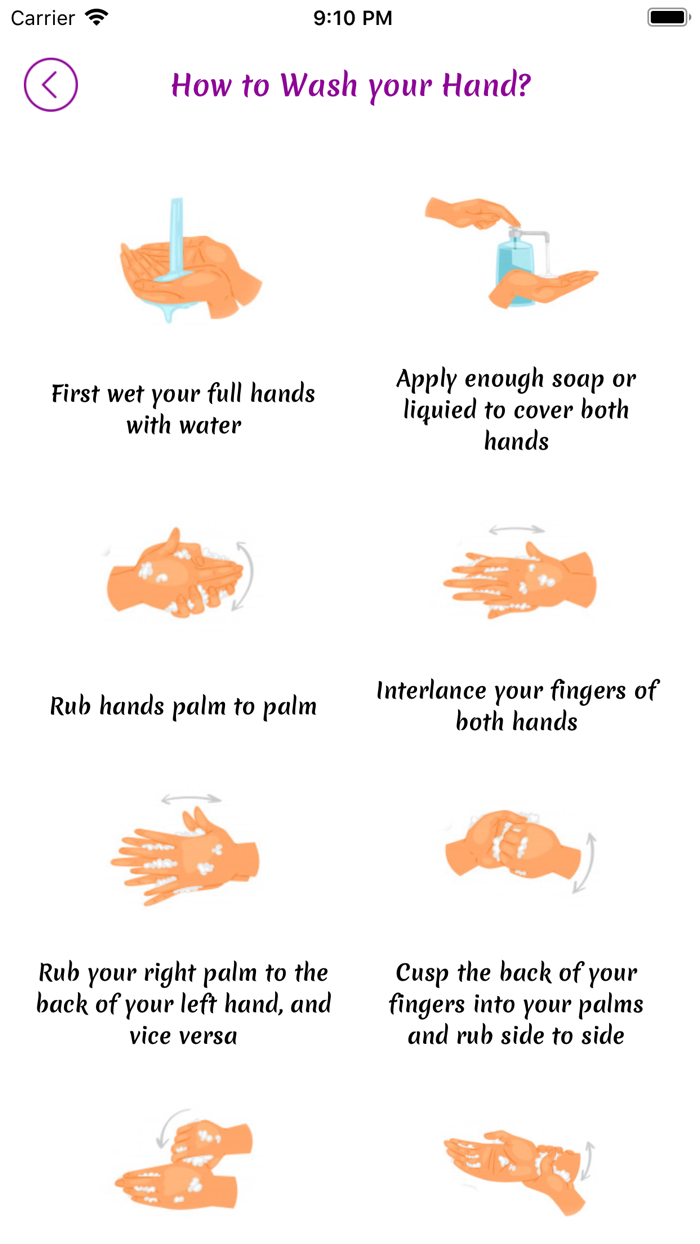 Carrier
9:10 PM

How to Wash your Hand?

First wet your full hands with water

Apply enough soap or liquied to cover both hands

Rub hands palm to palm

Interlance your fingers of both hands

Rub your right palm to the back of your left hand, and vice versa

Cusp the back of your fingers into your palms and rub side to side