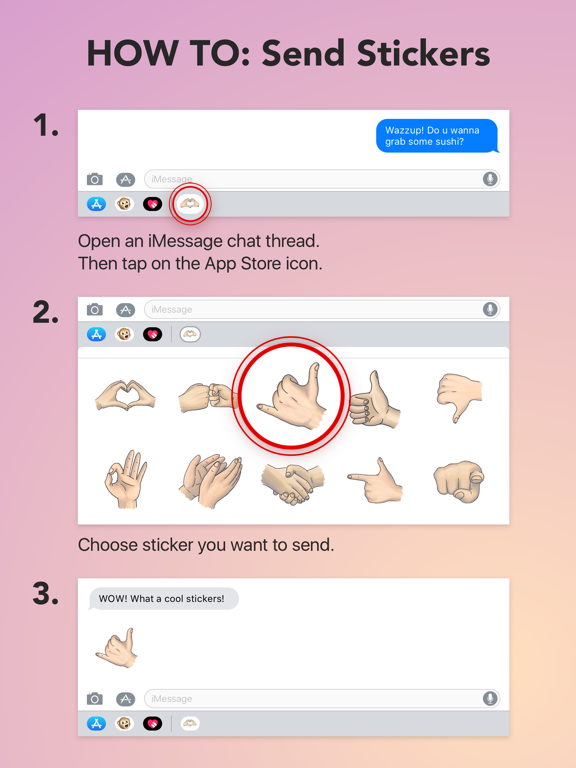 HOW TO: Send Stickers

1.

Wazzup! Do u wanna grab some sushi?

iMessage

Open an iMessage chat thread.
Then tap on the App Store icon.

2.

iMessage

Choose sticker you want to send.

3.

WOW! What a cool stickers!

iMessage