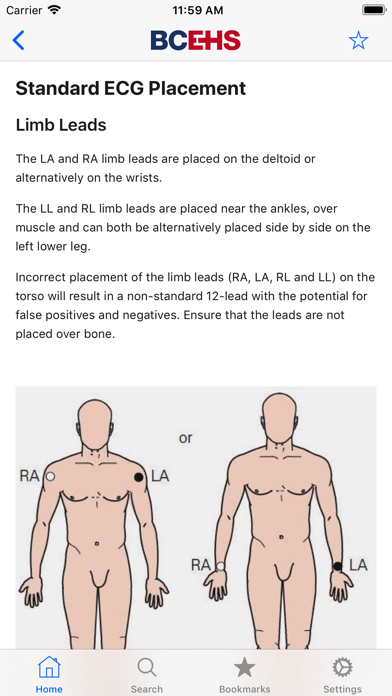 Carrier 11:59 AM

BCEHS

Standard ECG Placement

Limb Leads

The LA and RA limb leads are placed on the deltoid or alternatively on the wrists.

The LL and RL limb leads are placed near the ankles, over muscle and can both be alternatively placed side by side on the left lower leg.

Incorrect placement of the limb leads (RA, LA, RL and LL) on the torso will result in a non-standard 12-lead with the potential for false positives and negatives. Ensure that the leads are not placed over bone.

RA LA

or

RA LA

Home Search Bookmarks Settings